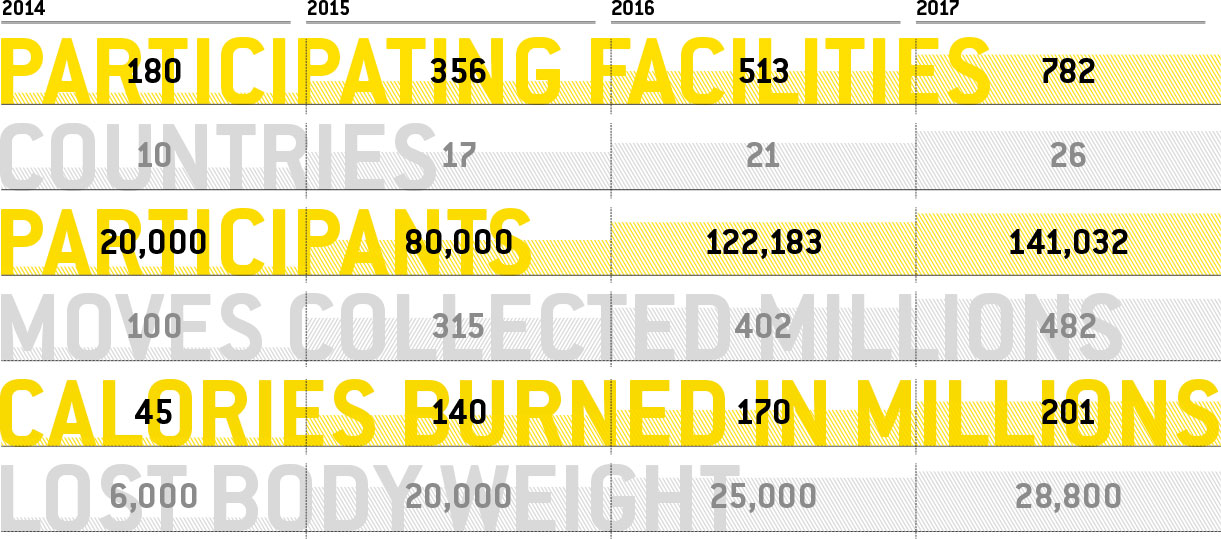 | | 2014 | 2015 | 2016 | 2017 |
|---|---|---|---|---|
| PARTICIPATING FACILITIES | 180 | 356 | 513 | 782 |
| COUNTRIES | 10 | 17 | 21 | 26 |
| PARTICIPANTS | 20,000 | 80,000 | 122,183 | 141,032 |
| MOVES COLLECTED MILLIONS | 100 | 315 | 402 | 482 |
| CALORIES BURNED IN MILLIONS | 45 | 140 | 170 | 201 |
| LOST BODY WEIGHT | 6,000 | 20,000 | 25,000 | 28,800 |